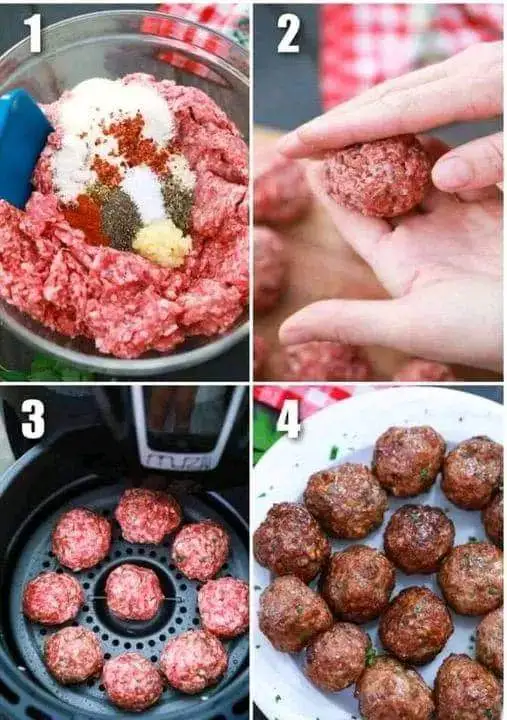 1
2
3
4